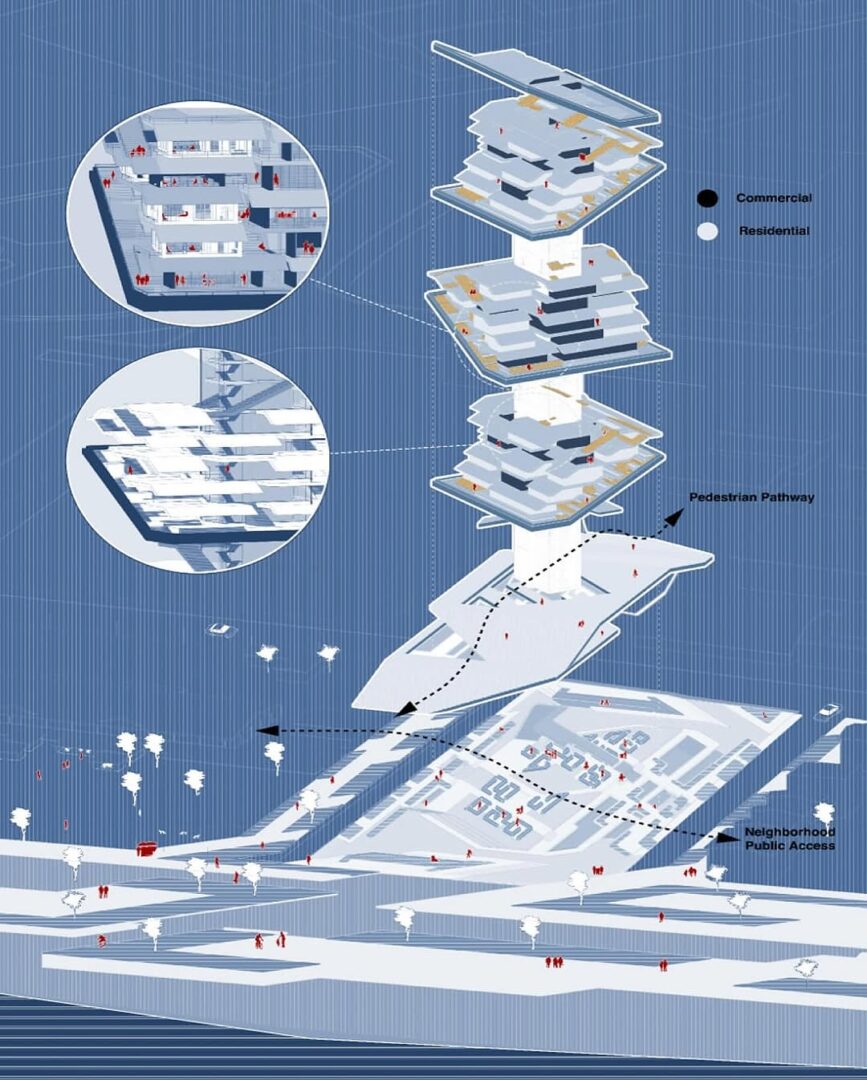 Commercial

Residential

Pedestrian Pathway

Neighborhood Public Access