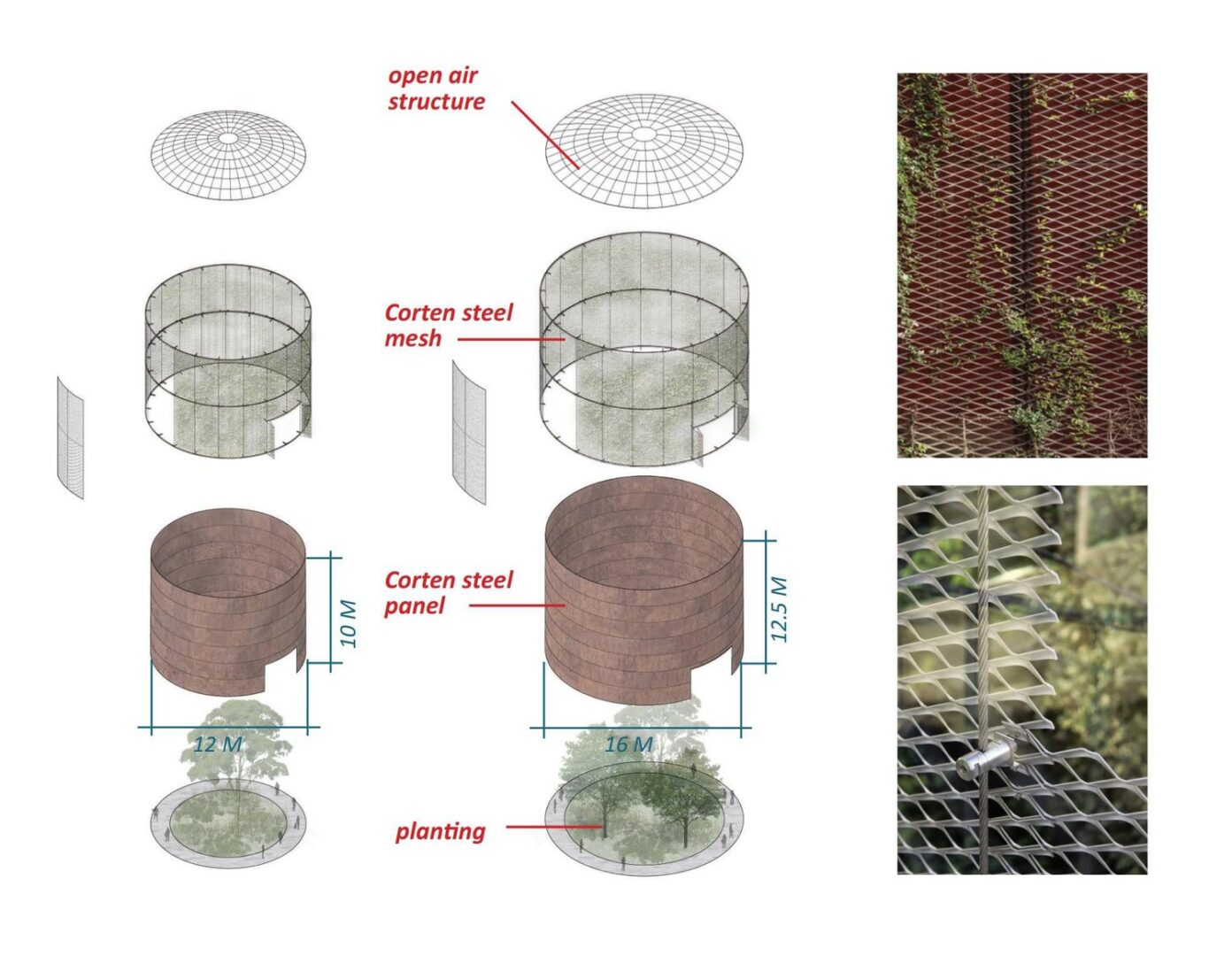 open air structure

Corten steel mesh

Corten steel panel

10 M

12.5 M

12 M

16 M

planting