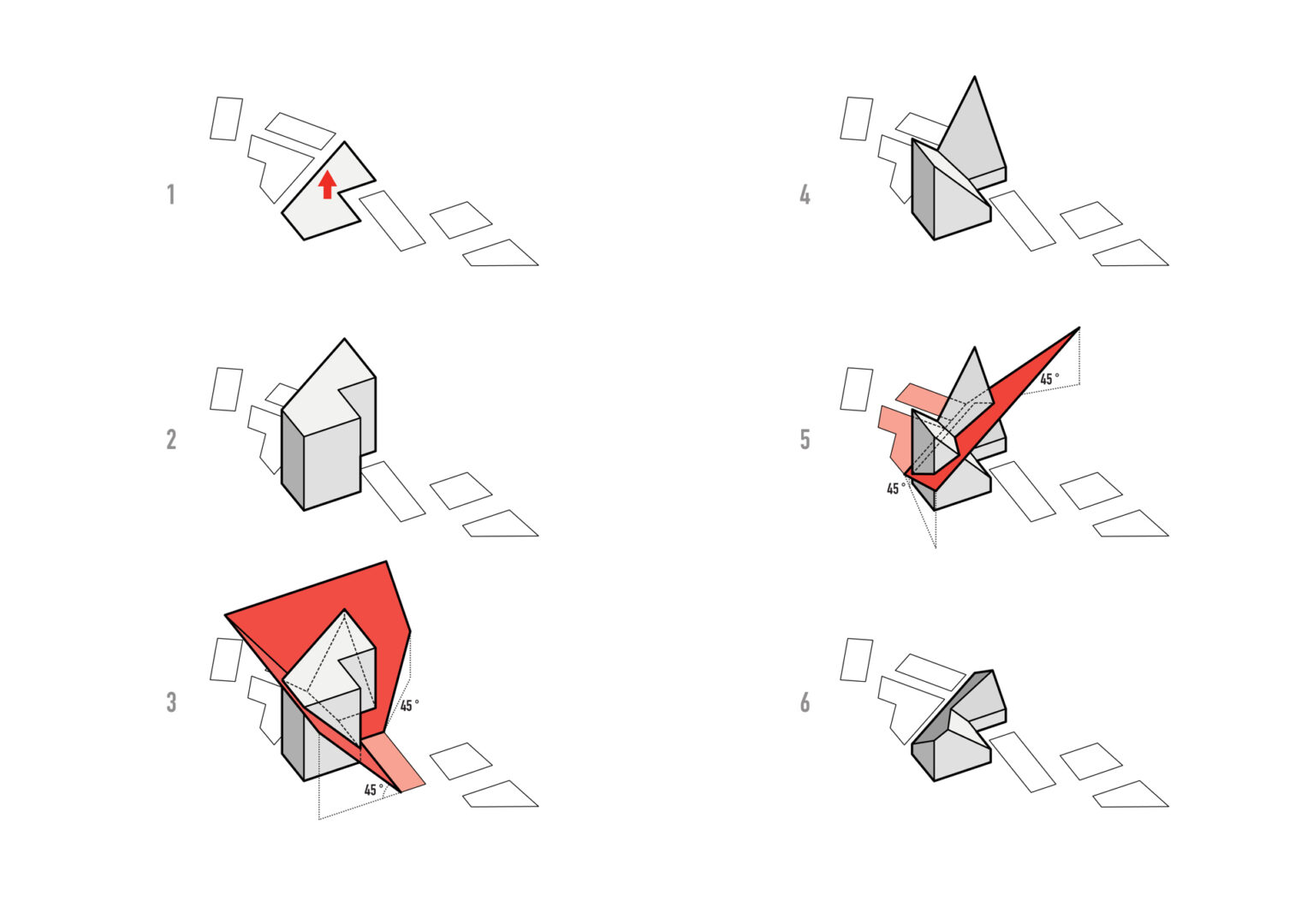 1

2

3

45 °

45 °

4

5

45 °

45 °

6